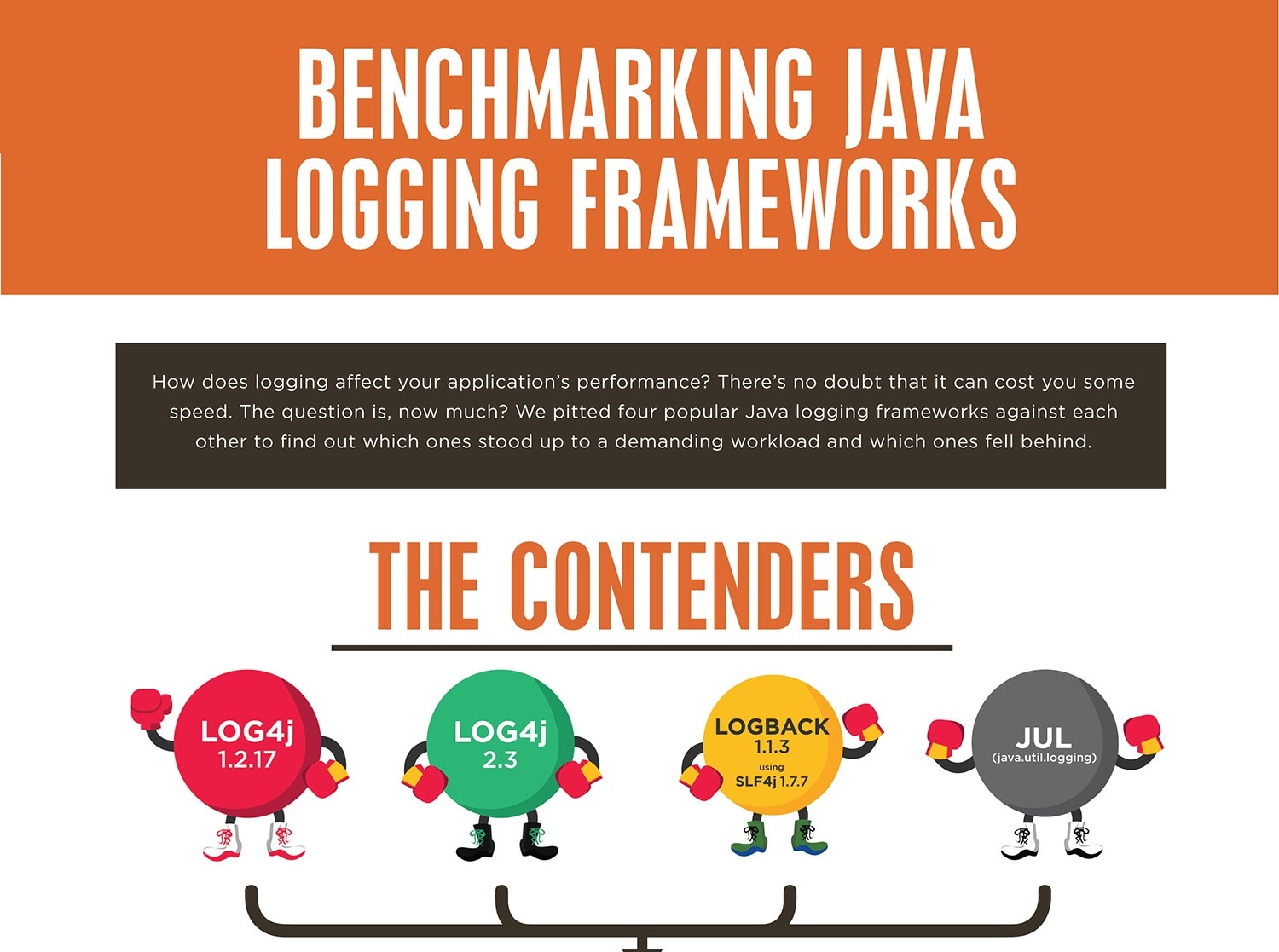 BENCHMARKING JAVA LOGGING FRAMEWORKS

How does logging affect your application's performance? There's no doubt that it can cost you some speed. The question is, now much? We pitted four popular Java logging frameworks against each other to find out which ones stood up to a demanding workload and which ones fell behind.

THE CONTENDERS

LOG4j 1.2.17

LOG4j 2.3

LOGBACK 1.1.3 using SLF4j 1.7.7

JUL (java.util.logging)