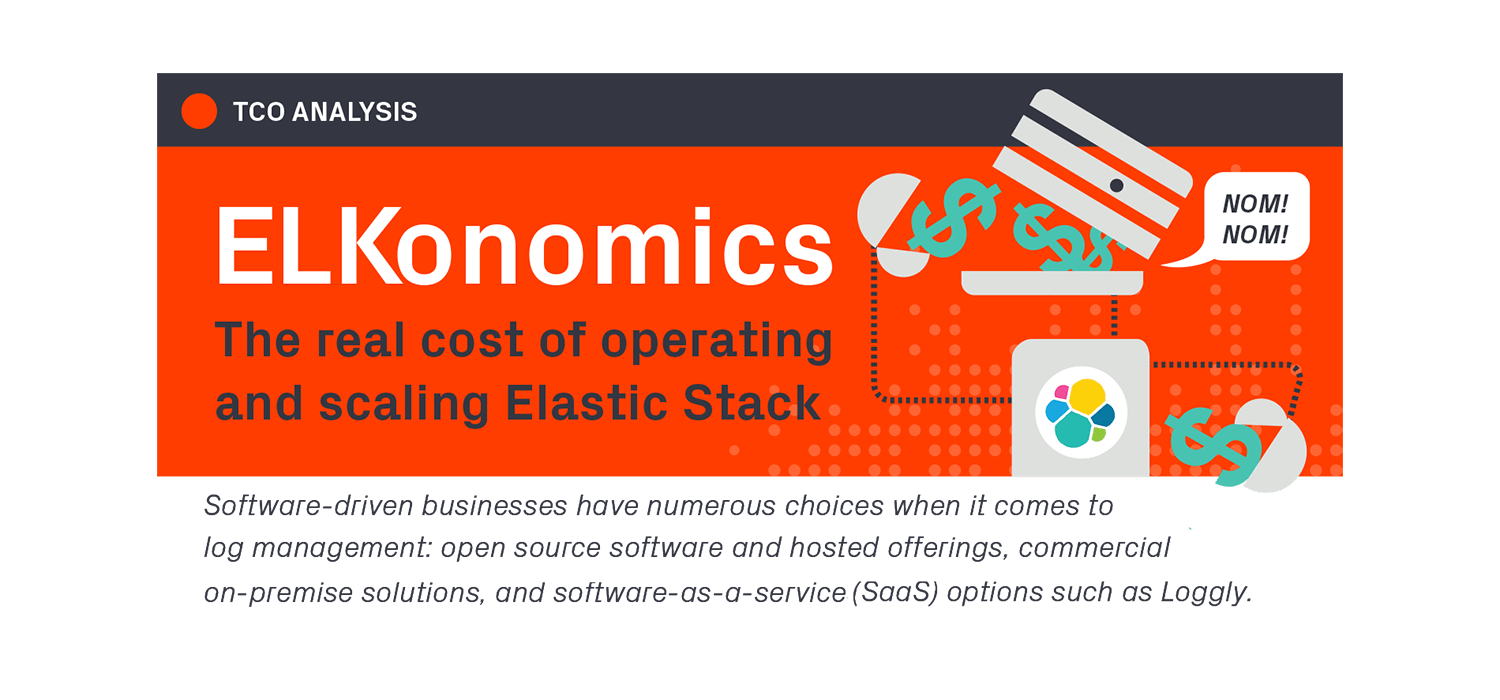 TCO ANALYSIS

ELKonomics

The real cost of operating and scaling Elastic Stack

NOM! NOM!

Software-driven businesses have numerous choices when it comes to log management: open source software and hosted offerings, commercial on-premise solutions, and software-as-a-service (SaaS) options such as Loggly.